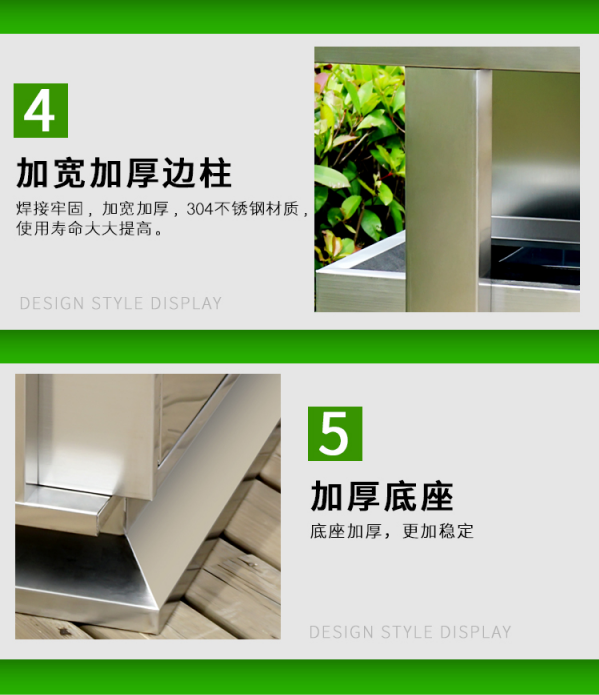 4

加宽加厚边柱

焊接牢固，加宽加厚，304不锈钢材质，使用寿命大大提高。

DESIGN STYLE DISPLAY

5

加厚底座

底座加厚，更加稳定

DESIGN STYLE DISPLAY