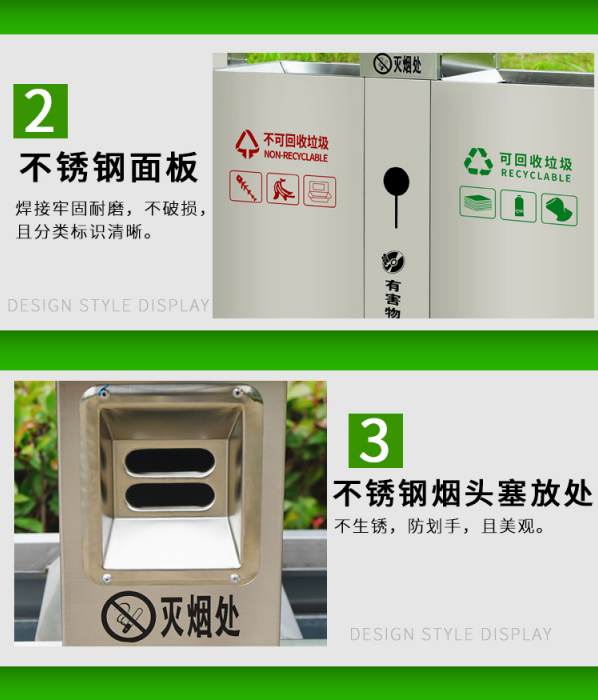 2

不锈钢面板

焊接牢固耐磨，不破损，且分类标识清晰。

DESIGN STYLE DISPLAY

灭烟处

不可回收垃圾
NON-RECYCLABLE

有害物

可回收垃圾
RECYCLABLE

3

不锈钢烟头塞放处

不生锈，防划手，且美观。

灭烟处

DESIGN STYLE DISPLAY